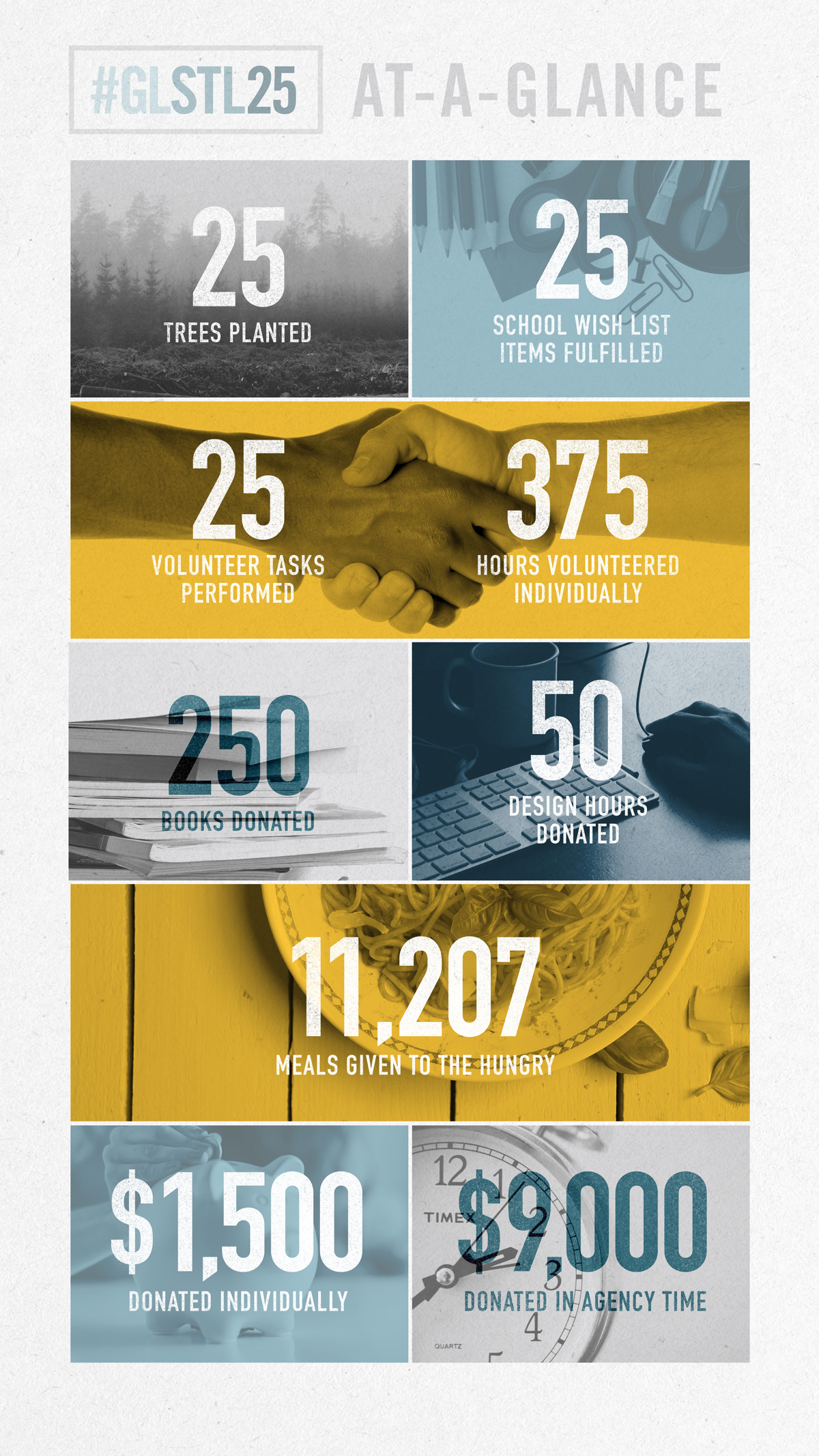 #GLSTL25 AT-A-GLANCE

25
TREES PLANTED

25
SCHOOL WISH LIST ITEMS FULFILLED

25
VOLUNTEER TASKS PERFORMED

375
HOURS VOLUNTEERED INDIVIDUALLY

250
BOOKS DONATED

50
DESIGN HOURS DONATED

11,207
MEALS GIVEN TO THE HUNGRY

$1,500
DONATED INDIVIDUALLY

$9,000
DONATED IN AGENCY TIME

12 1 2 3 4 5
TIMEX
QUARTZ