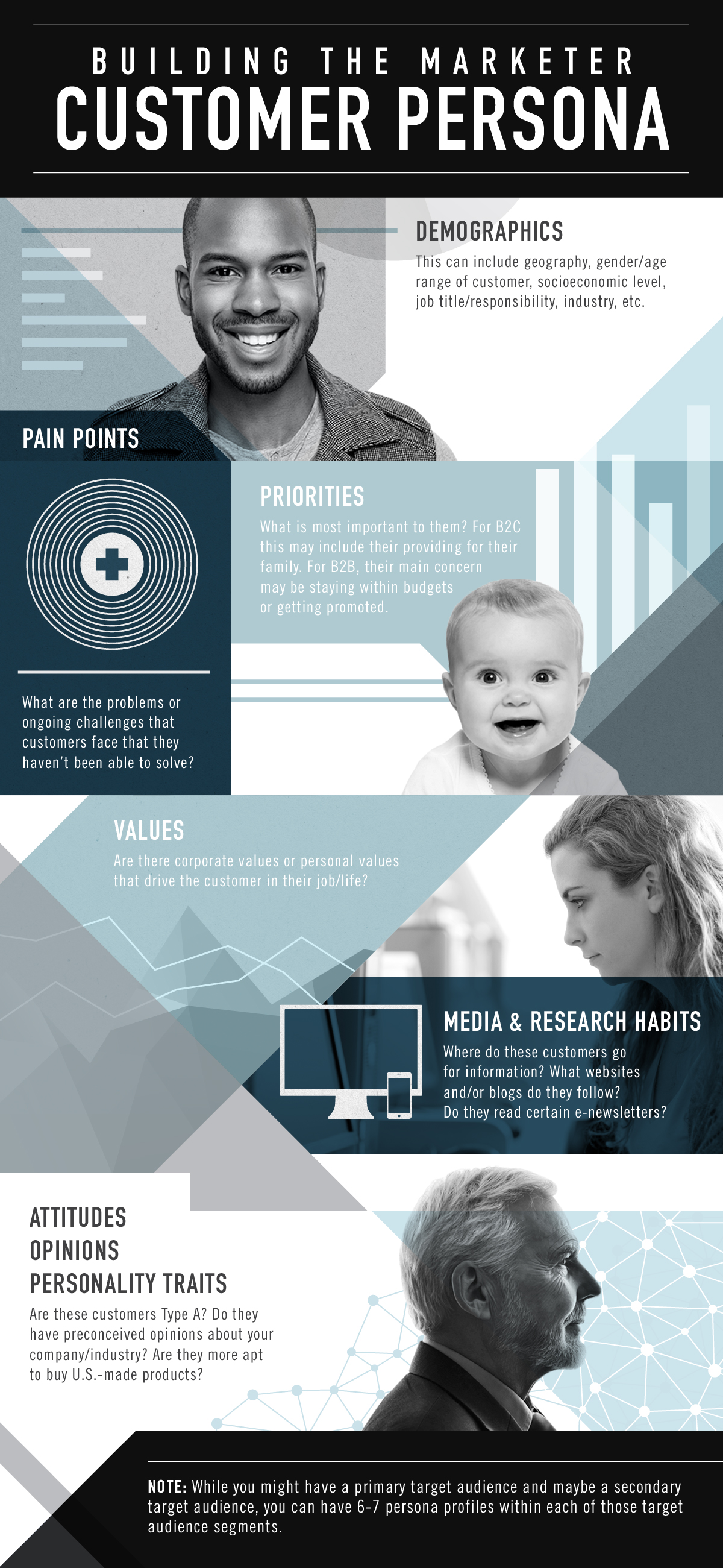 BUILDING THE MARKETER
CUSTOMER PERSONA

DEMOGRAPHICS
This can include geography, gender/age range of customer, socioeconomic level, job title/responsibility, industry, etc.

PAIN POINTS

What are the problems or ongoing challenges that customers face that they haven't been able to solve?

PRIORITIES
What is most important to them? For B2C this may include their providing for their family. For B2B, their main concern may be staying within budgets or getting promoted.

VALUES
Are there corporate values or personal values that drive the customer in their job/life?

MEDIA & RESEARCH HABITS
Where do these customers go for information? What websites and/or blogs do they follow? Do they read certain e-newsletters?

ATTITUDES
OPINIONS
PERSONALITY TRAITS
Are these customers Type A? Do they have preconceived opinions about your company/industry? Are they more apt to buy U.S.-made products?

NOTE: While you might have a primary target audience and maybe a secondary target audience, you can have 6-7 persona profiles within each of those target audience segments.